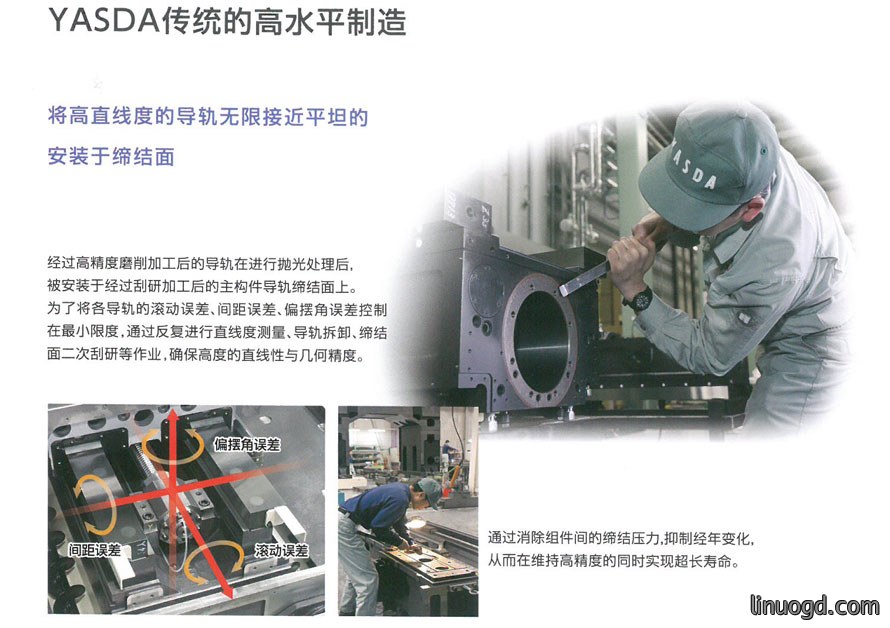 YASDA传统的高水平制造

将高直线度的导轨无限接近平坦的安装于缔结面

YASDA

经过高精度磨削加工后的导轨在进行抛光处理后，被安装于经过刮研加工后的主构件导轨缔结面上。为了将各导轨的滚动误差、间距误差、偏摆角误差控制在最小限度，通过反复进行直线度测量、导轨拆卸、缔结面二次刮研等作业，确保高度的直线性与几何精度。

偏摆角误差

间距误差

滚动误差

通过消除组件间的缔结压力，抑制经年变化，从而在维持高精度的同时实现超长寿命。

linuogd.com